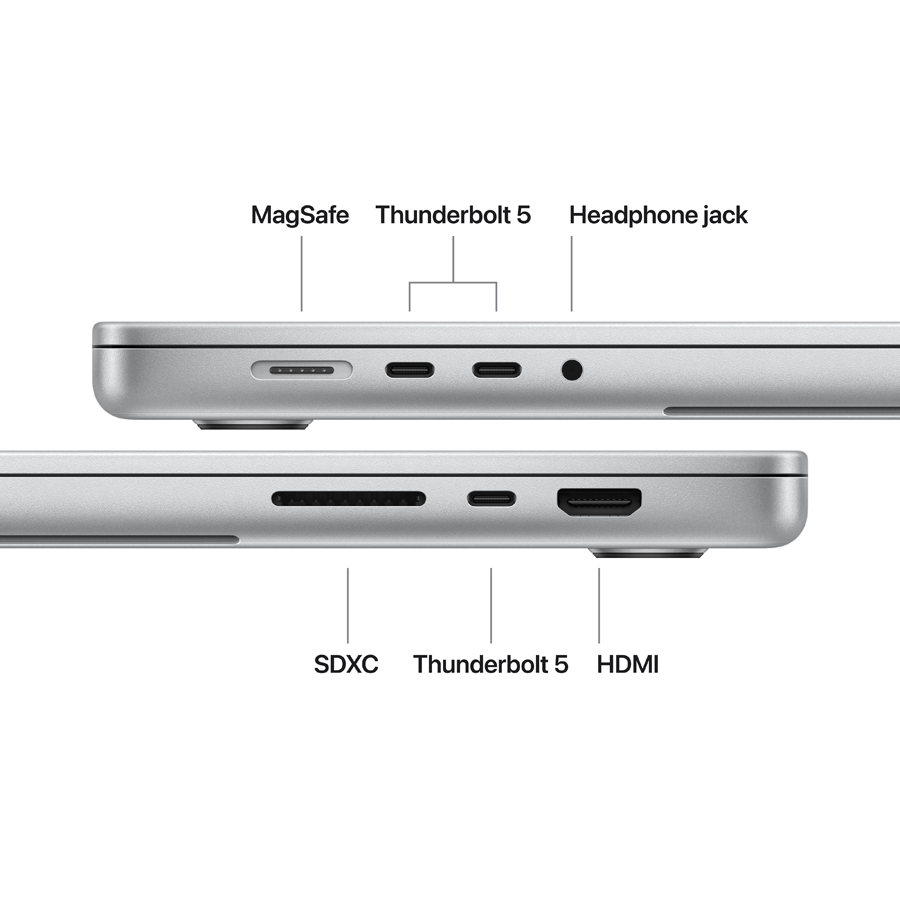 MagSafe Thunderbolt 5 Headphone jack

SDXC Thunderbolt 5 HDMI